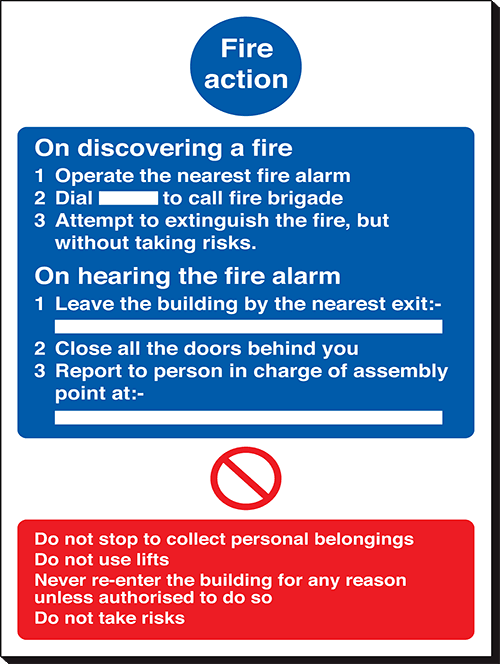 Fire action

On discovering a fire
1 Operate the nearest fire alarm
2 Dial to call fire brigade
3 Attempt to extinguish the fire, but without taking risks.

On hearing the fire alarm
1 Leave the building by the nearest exit:-
2 Close all the doors behind you
3 Report to person in charge of assembly point at:-

Do not stop to collect personal belongings
Do not use lifts
Never re-enter the building for any reason unless authorised to do so
Do not take risks